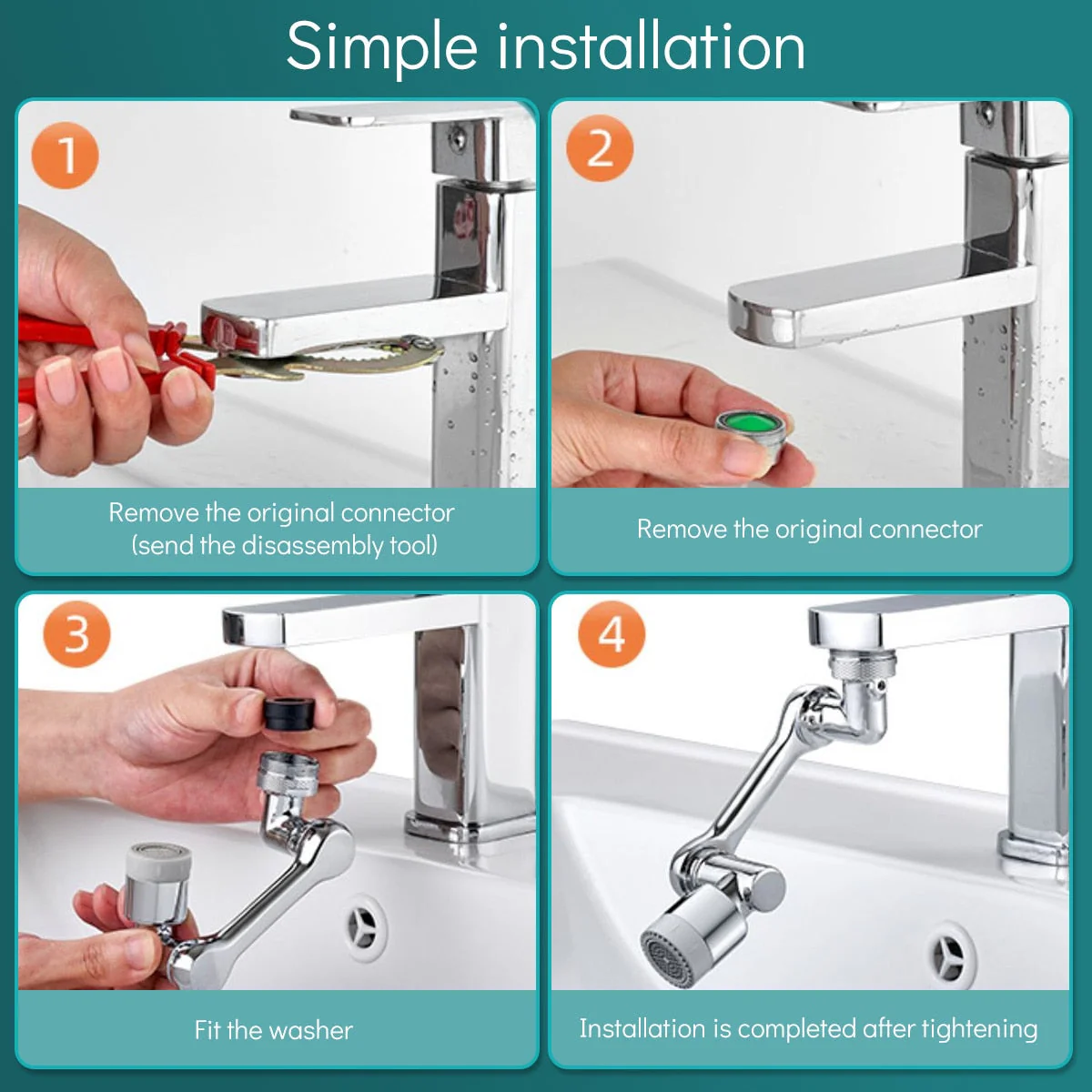 Simple installation

1

Remove the original connector
(send the disassembly tool)

2

Remove the original connector

3

Fit the washer

4

Installation is completed after tightening